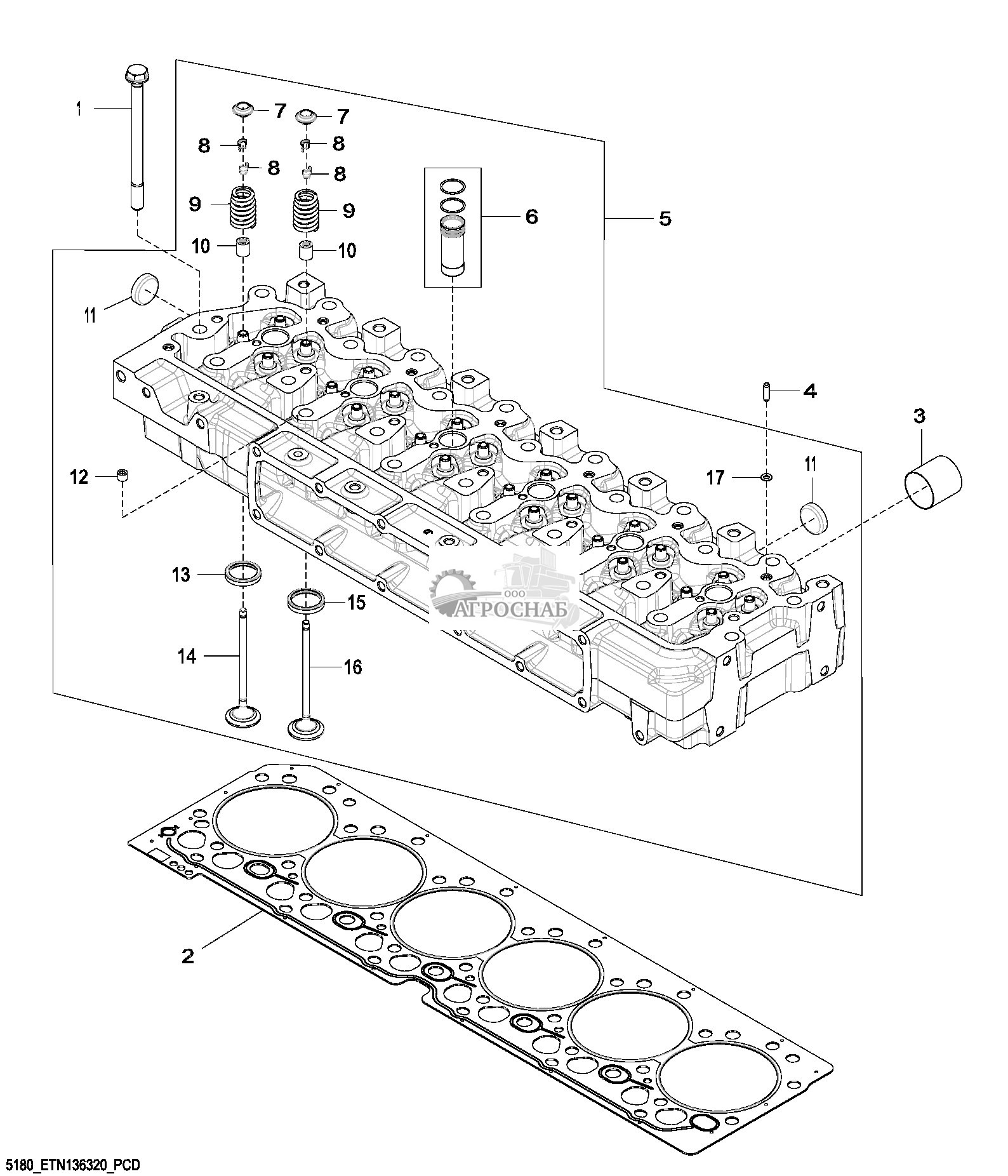 1
7
7
8
8
8
8
9
9
6
5
10
10
11
4
3
12
17
11
13
15
ООО
АГРОСНАБ
14
16
2
5180_ETN136320_PCD